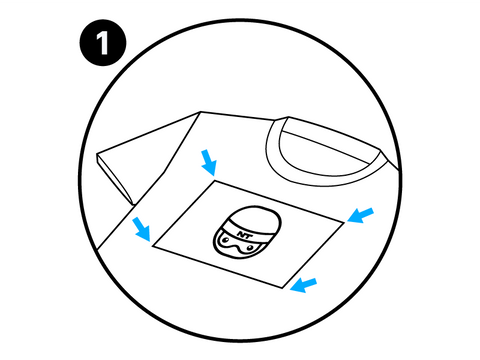 1

NT