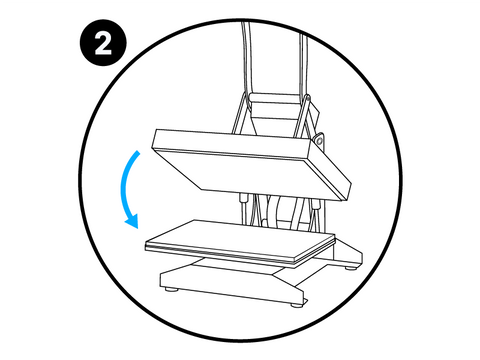 2